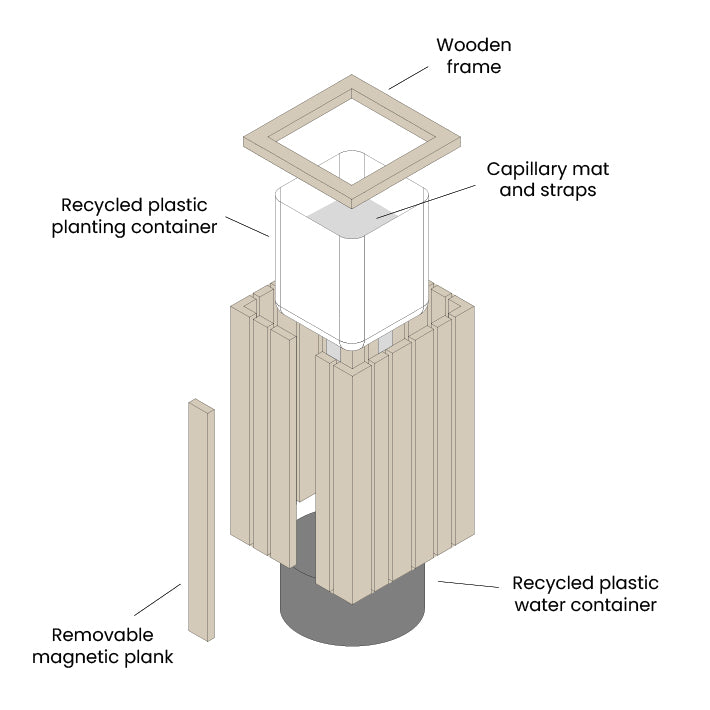 Wooden frame

Capillary mat and straps

Recycled plastic planting container

Recycled plastic water container

Removable magnetic plank