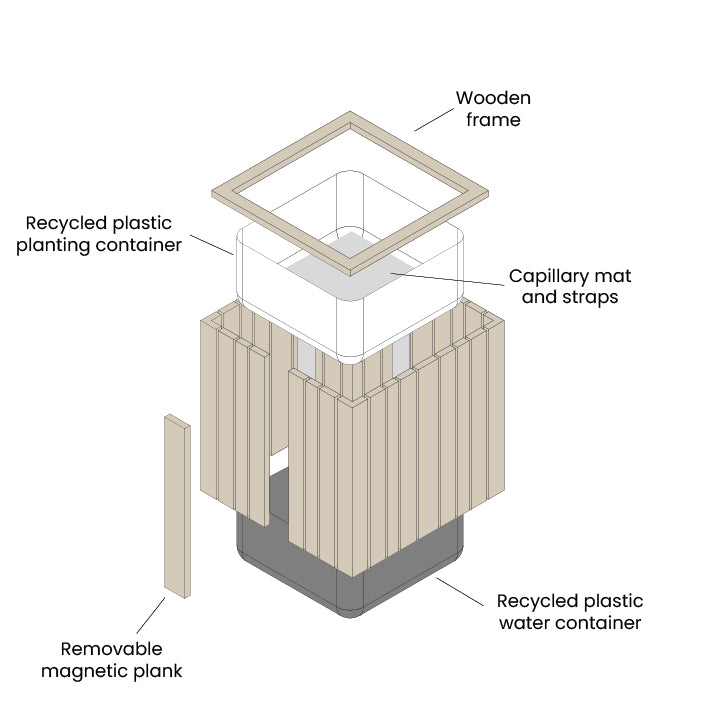 Wooden frame

Recycled plastic planting container

Capillary mat and straps

Recycled plastic water container

Removable magnetic plank