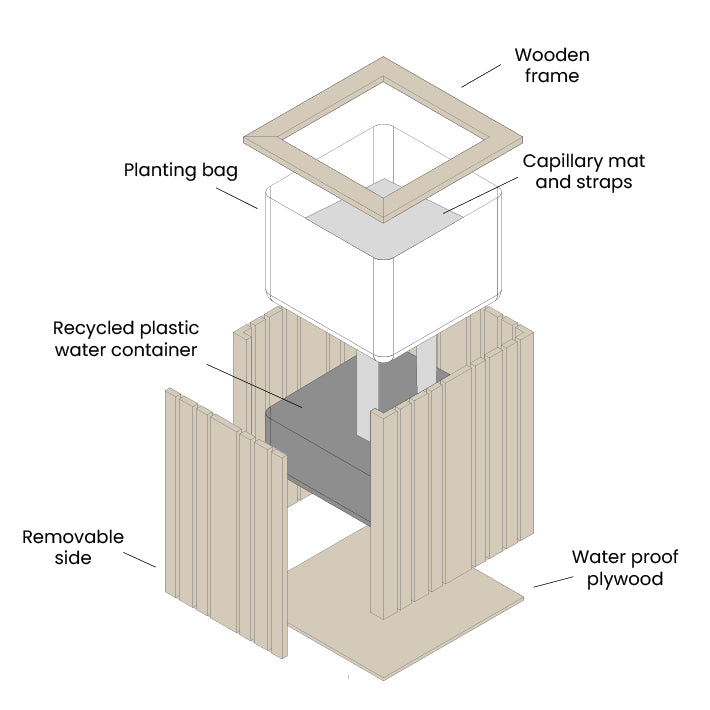 Wooden frame

Planting bag

Capillary mat and straps

Recycled plastic water container

Removable side

Water proof plywood