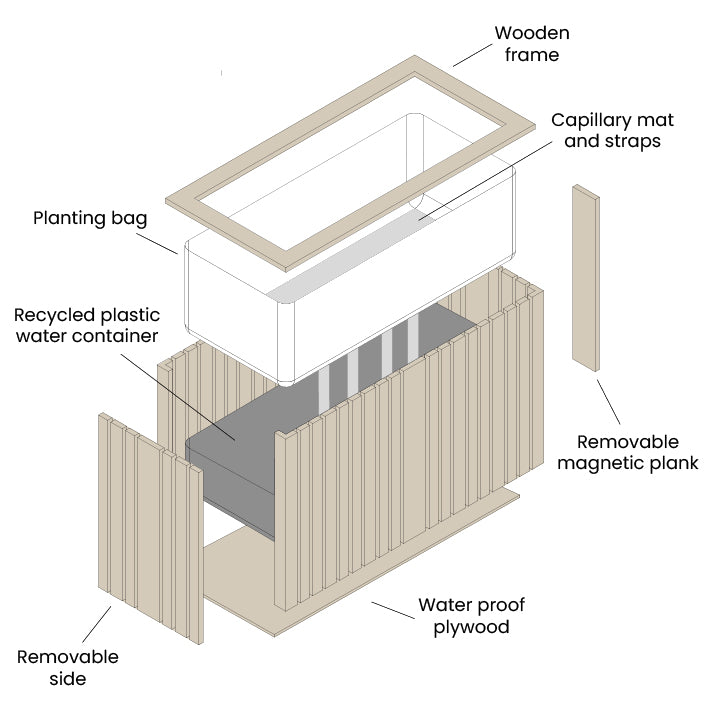 Wooden frame

Capillary mat and straps

Planting bag

Recycled plastic water container

Removable magnetic plank

Water proof plywood

Removable side